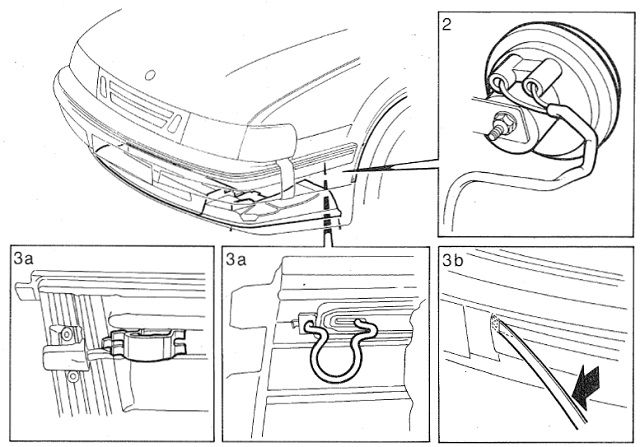 2

3a

3a

3b