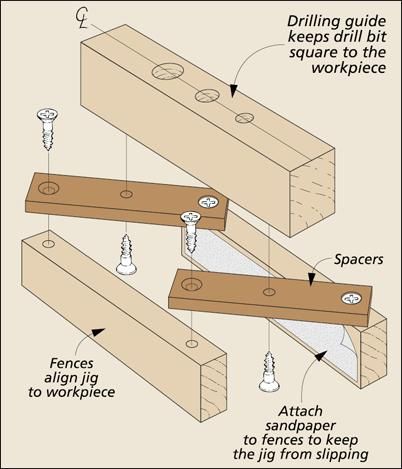 ℄

Drilling guide keeps drill bit square to the workpiece

Spacers

Fences align jig to workpiece

Attach sandpaper to fences to keep the jig from slipping